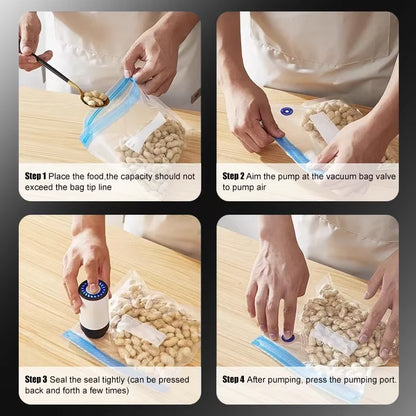 Step 1 Place the food,the capacity should not exceed the bag tip line

Step 2 Aim the pump at the vacuum bag valve to pump air

Step 3 Seal the seal tightly (can be pressed back and forth a few times)

Step 4 After pumping, press the pumping port.