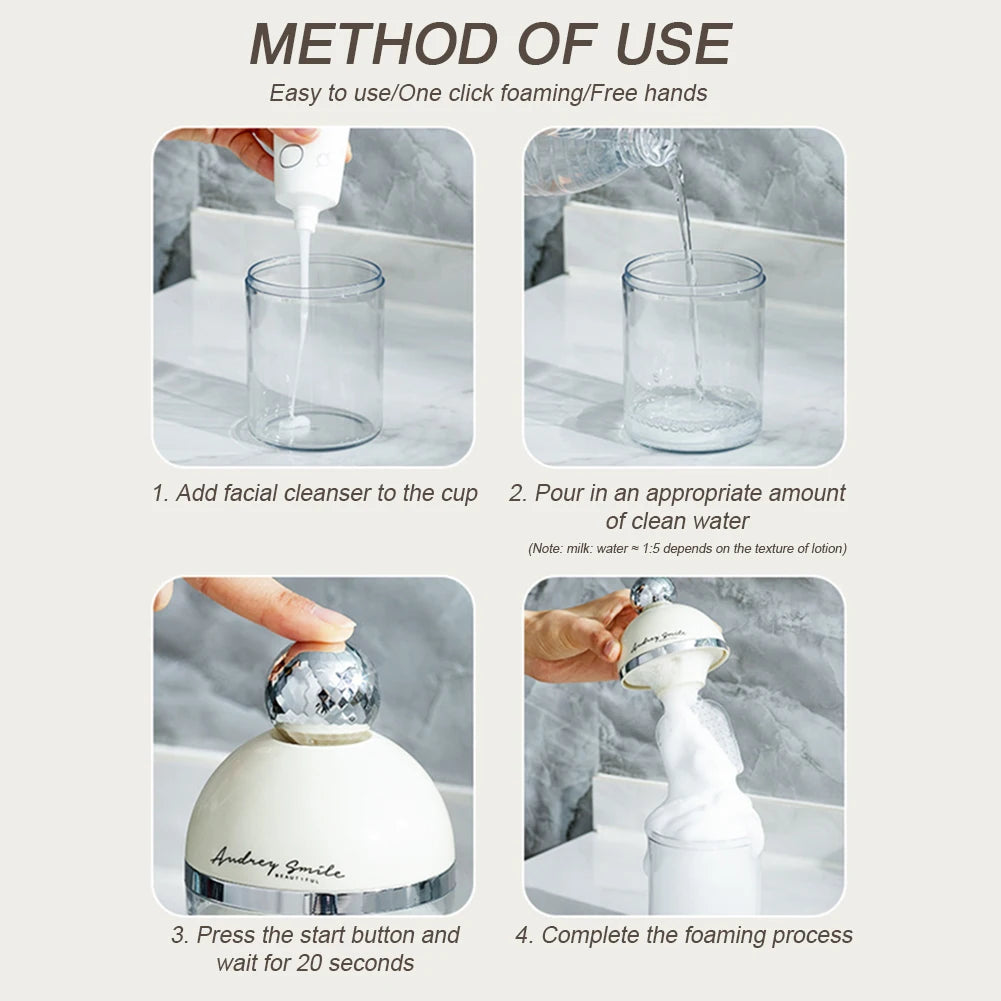 METHOD OF USE

Easy to use/One click foaming/Free hands

1. Add facial cleanser to the cup

2. Pour in an appropriate amount of clean water

(Note: milk: water ≈ 1:5 depends on the texture of lotion)

Audrey Smile
BEAUTIFUL

Audrey Smile

3. Press the start button and wait for 20 seconds

4. Complete the foaming process