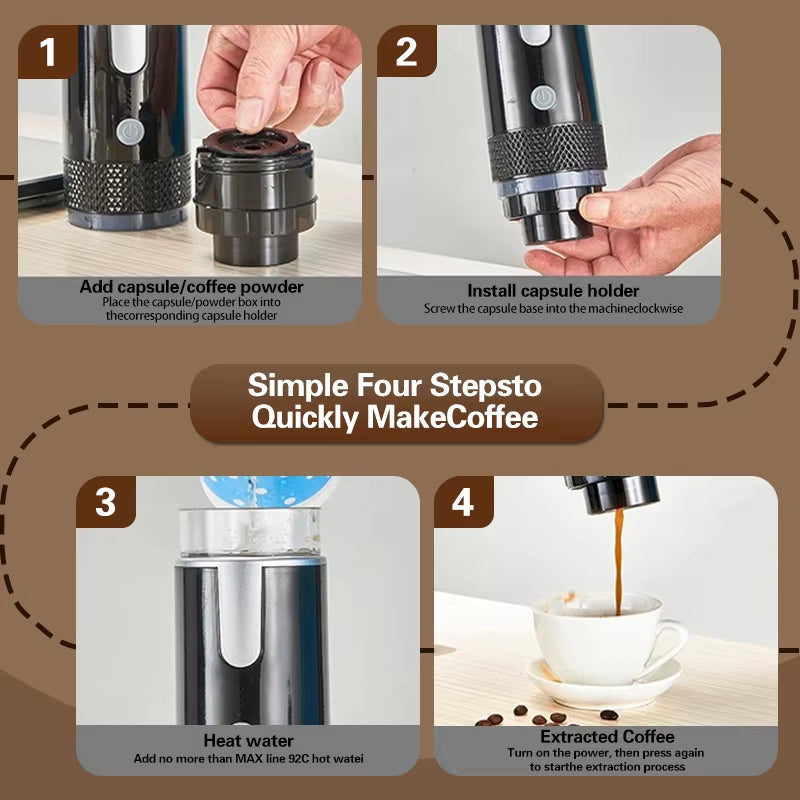 1

Add capsule/coffee powder
Place the capsule/powder box into thecorresponding capsule holder

2

Install capsule holder
Screw the capsule base into the machineclockwise

Simple Four Stepsto Quickly MakeCoffee

3

Heat water
Add no more than MAX line 92C hot watei

4

Extracted Coffee
Turn on the power, then press again to starthe extraction process